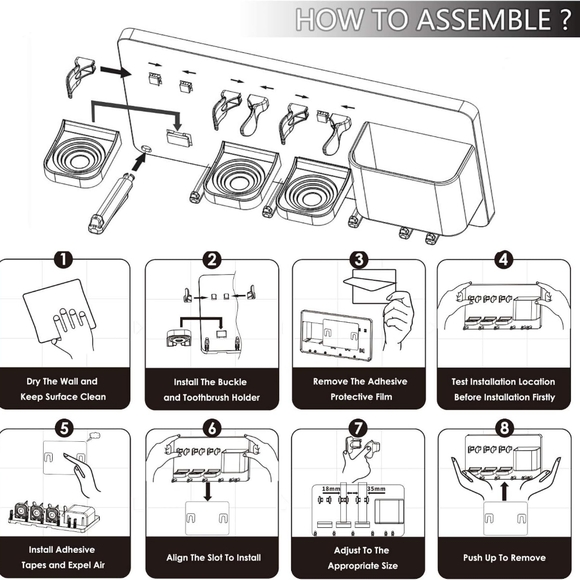 HOW TO ASSEMBLE ?

1
Dry The Wall and Keep Surface Clean

2
Install The Buckle and Toothbrush Holder

3
Remove The Adhesive Protective Film

4
Test Installation Location Before Installation Firstly

5
Install Adhesive Tapes and Expel Air

6
Align The Slot To Install

7
18mm 35mm
Adjust To The Appropriate Size

8
Push Up To Remove